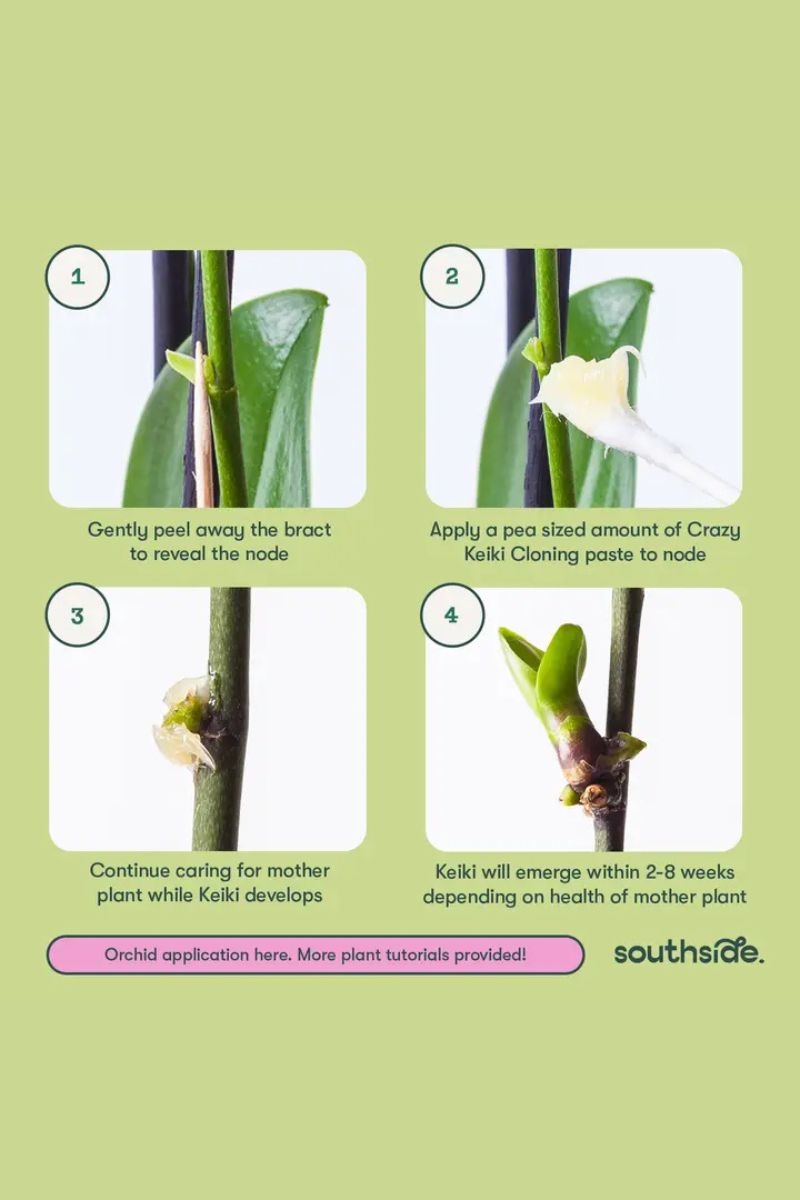 1

Gently peel away the bract to reveal the node

2

Apply a pea sized amount of Crazy Keiki Cloning paste to node

3

Continue caring for mother plant while Keiki develops

4

Keiki will emerge within 2-8 weeks depending on health of mother plant

Orchid application here. More plant tutorials provided!

southside.