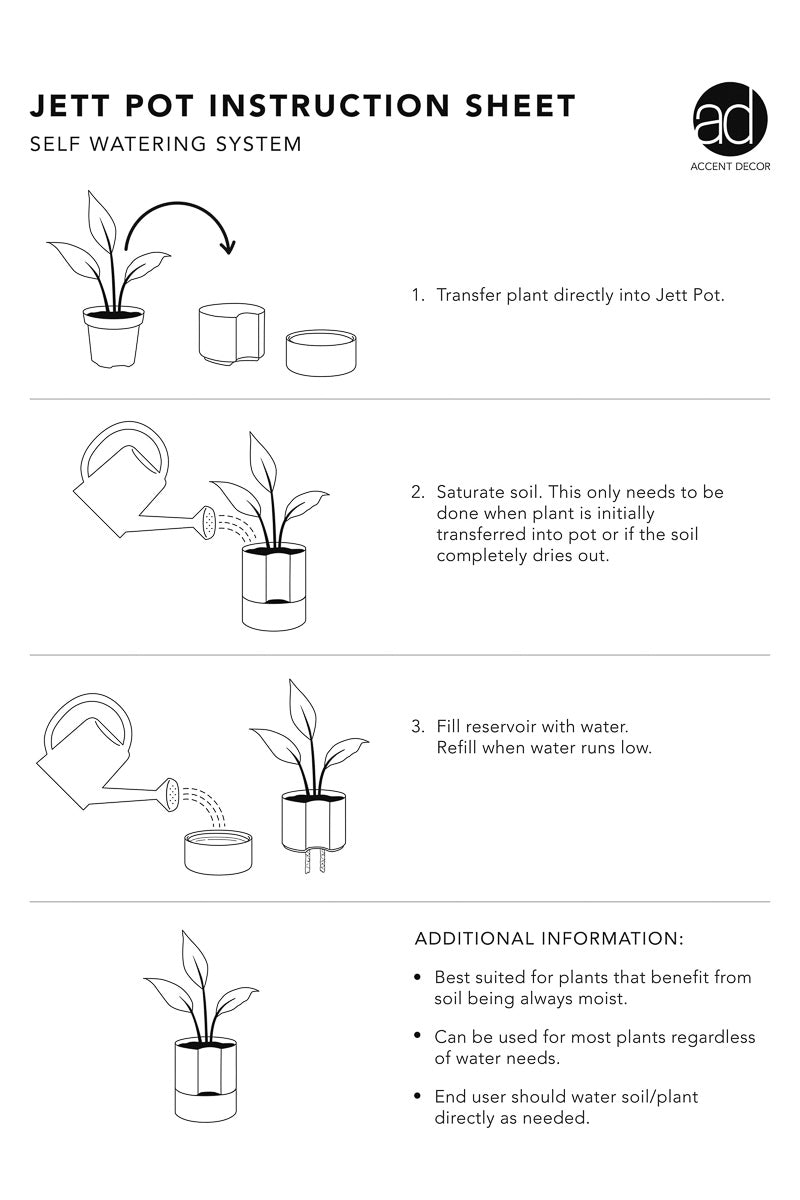 JETT POT INSTRUCTION SHEET

SELF WATERING SYSTEM

ad

ACCENT DECOR

1. Transfer plant directly into Jett Pot.

2. Saturate soil. This only needs to be done when plant is initially transferred into pot or if the soil completely dries out.

3. Fill reservoir with water. Refill when water runs low.

ADDITIONAL INFORMATION:

• Best suited for plants that benefit from soil being always moist.

• Can be used for most plants regardless of water needs.

• End user should water soil/plant directly as needed.